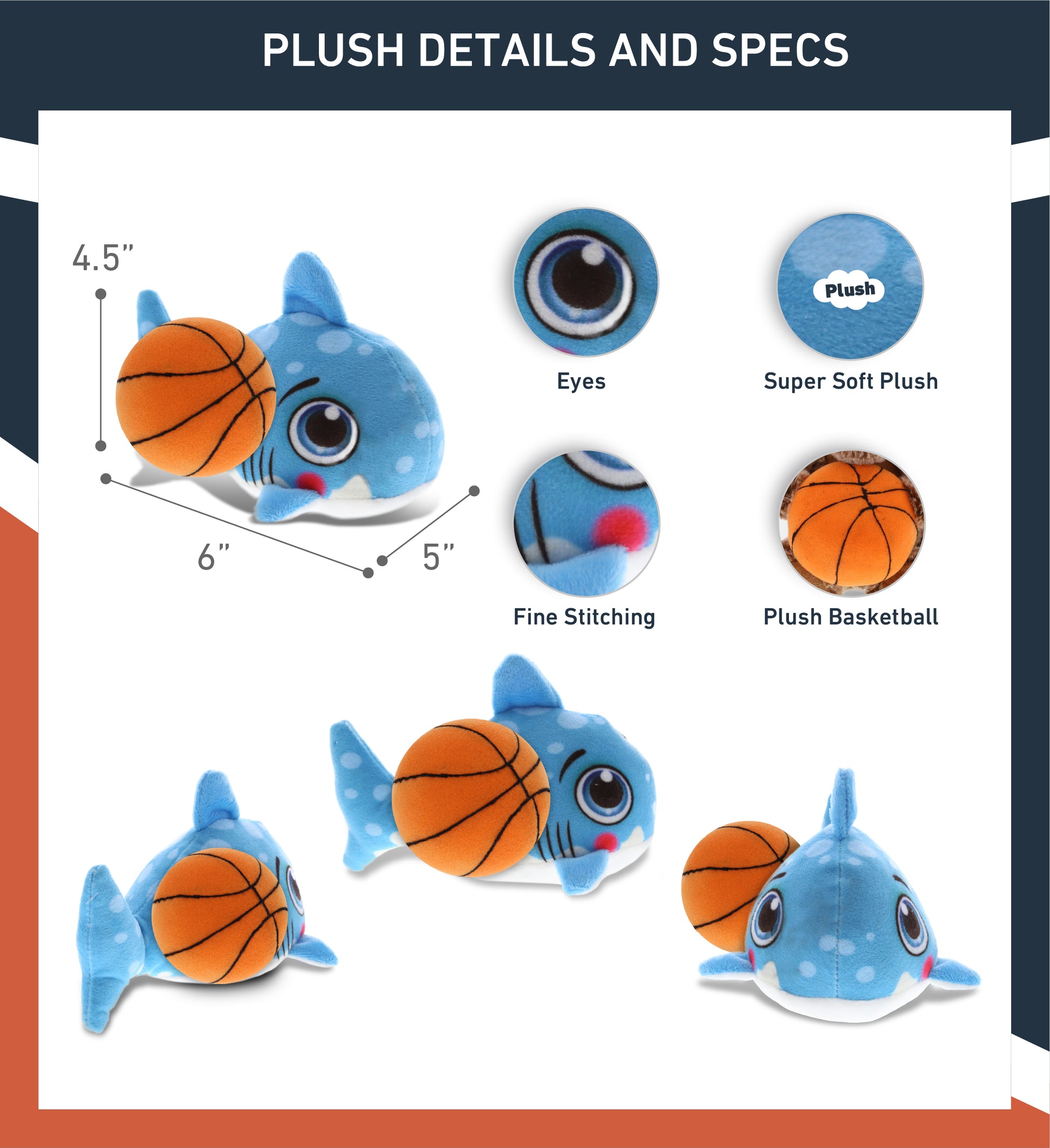 PLUSH DETAILS AND SPECS

4.5"

6"

5"

Eyes

Plush

Super Soft Plush

Fine Stitching

Plush Basketball