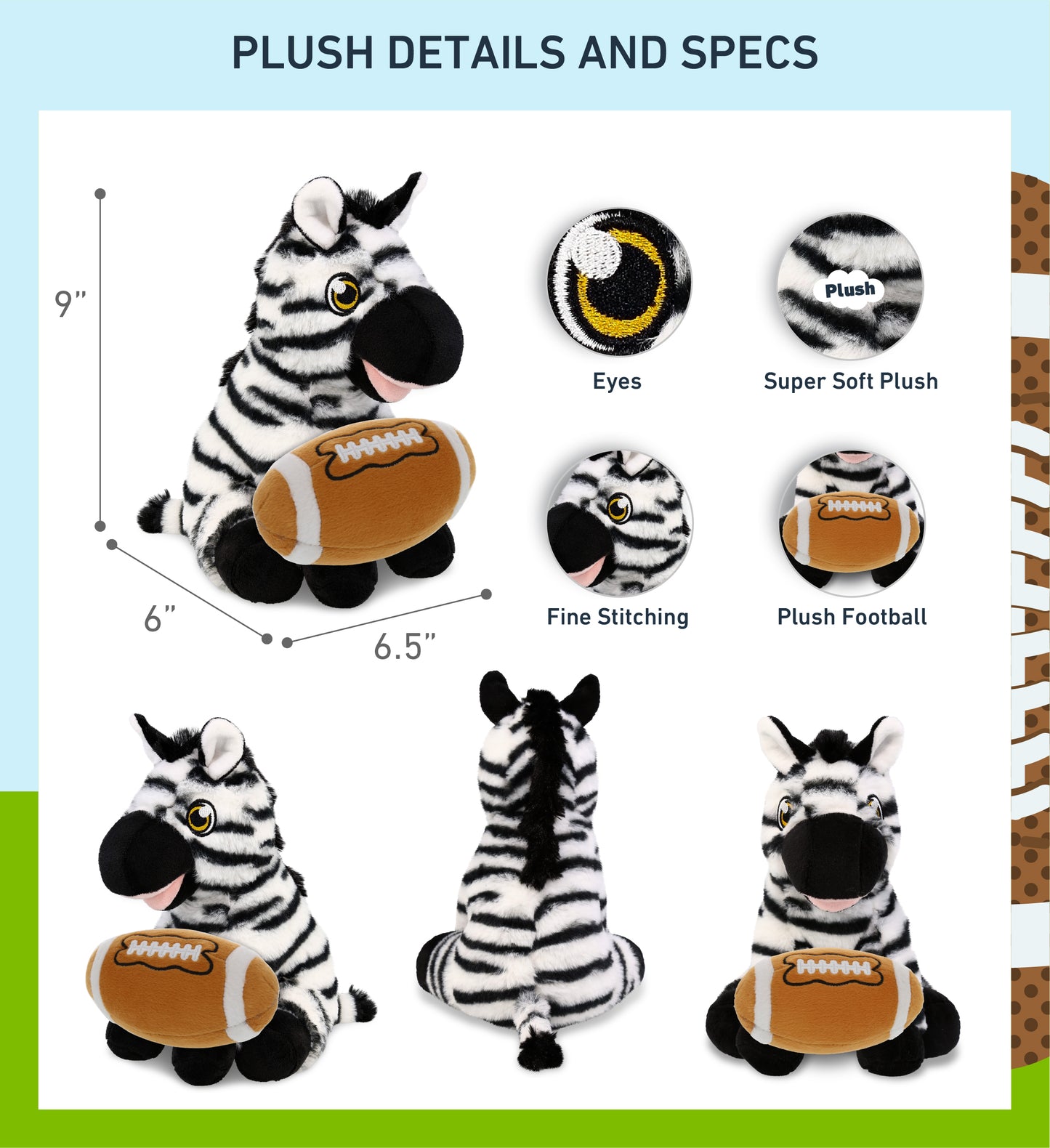 PLUSH DETAILS AND SPECS

9”

6”

6.5”

Eyes

Plush

Super Soft Plush

Fine Stitching

Plush Football