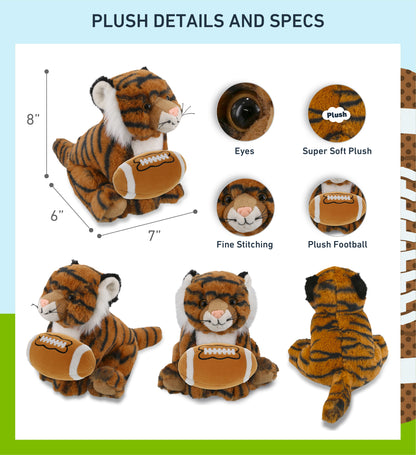 PLUSH DETAILS AND SPECS

8"

6"

7"

Eyes

Plush

Super Soft Plush

Fine Stitching

Plush Football