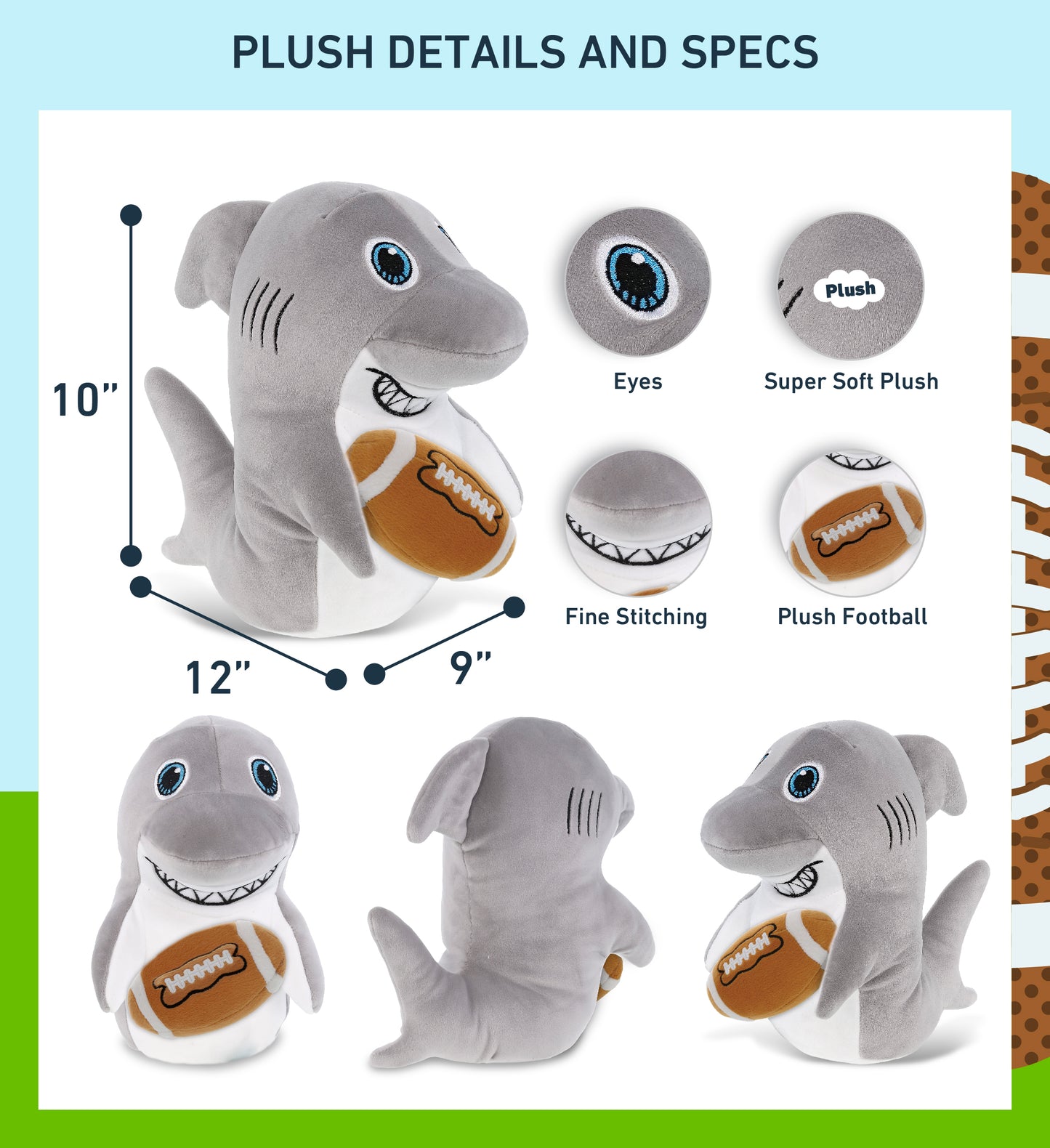 PLUSH DETAILS AND SPECS

10"

12"

9"

Eyes

Plush

Super Soft Plush

Fine Stitching

Plush Football